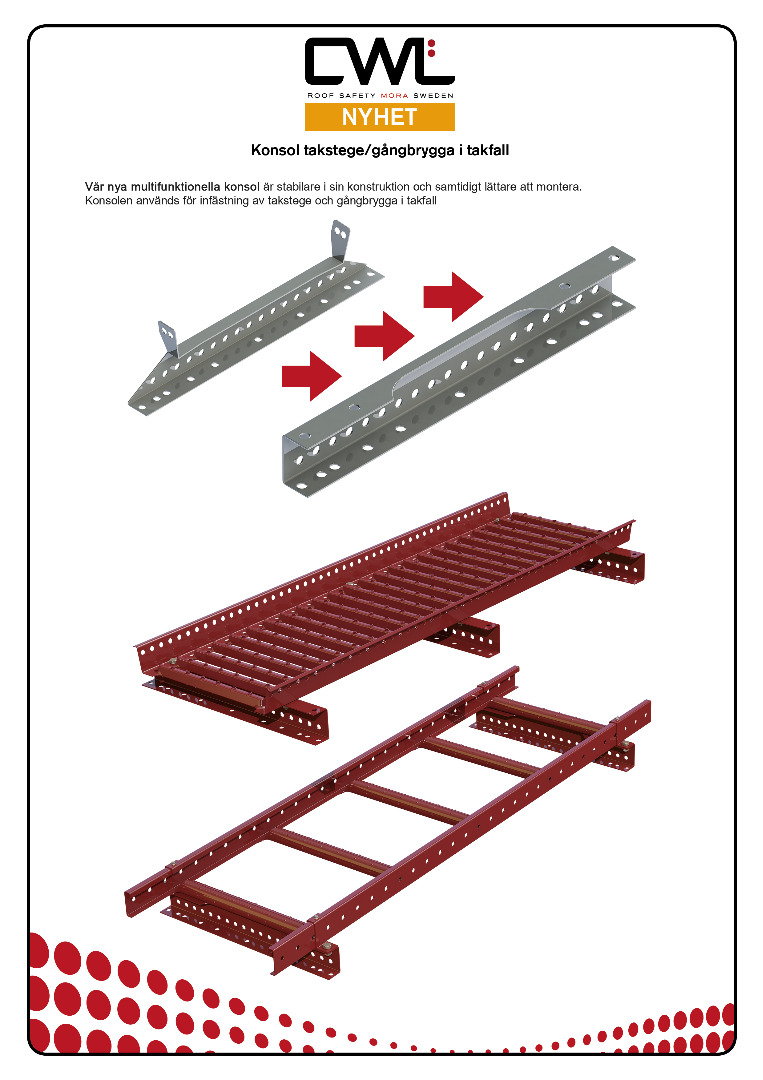 CWL

ROOF SAFETY MORA SWEDEN

NYHET

Konsol takstege/gångbrygga i takfall

Vår nya multifunktionella konsol är stabilare i sin konstruktion och samtidigt lättare att montera. Konsolen används för infästning av takstege och gångbrygga i takfall